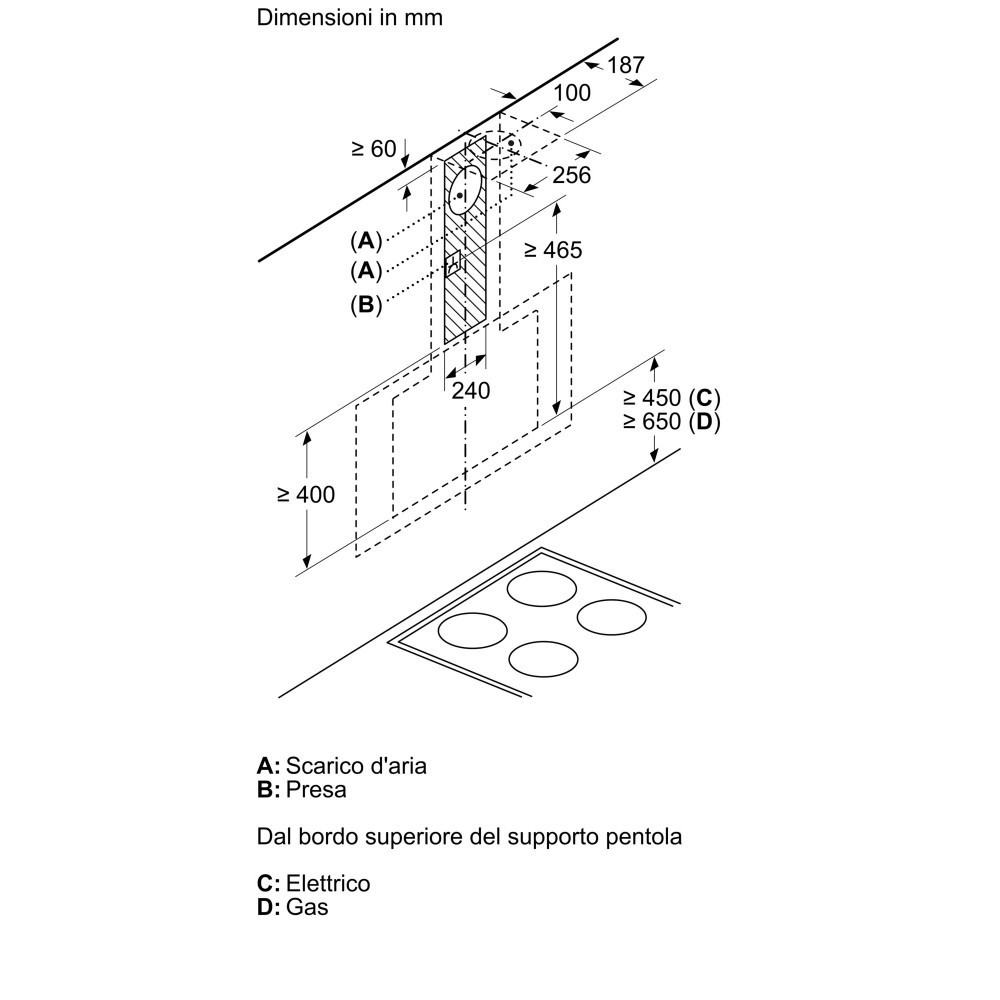 Dimensioni in mm

187
100
≥ 60
256
(A)
(A)
(B)
≥ 465
240
≥ 450 (C)
≥ 650 (D)
≥ 400

A: Scarico d'aria
B: Presa

Dal bordo superiore del supporto pentola

C: Elettrico
D: Gas