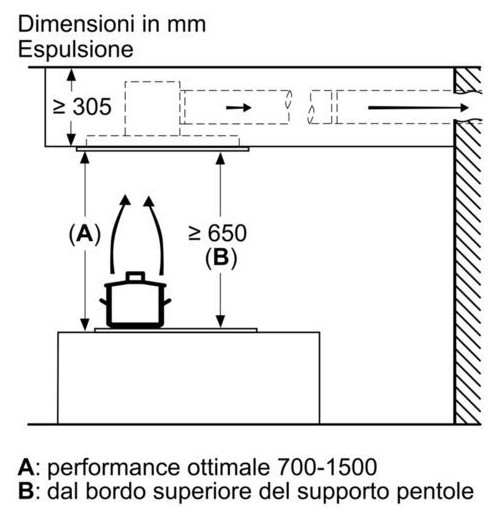 Dimensioni in mm
Espulsione

≥ 305

(A)

≥ 650
(B)

A: performance ottimale 700-1500
B: dal bordo superiore del supporto pentole